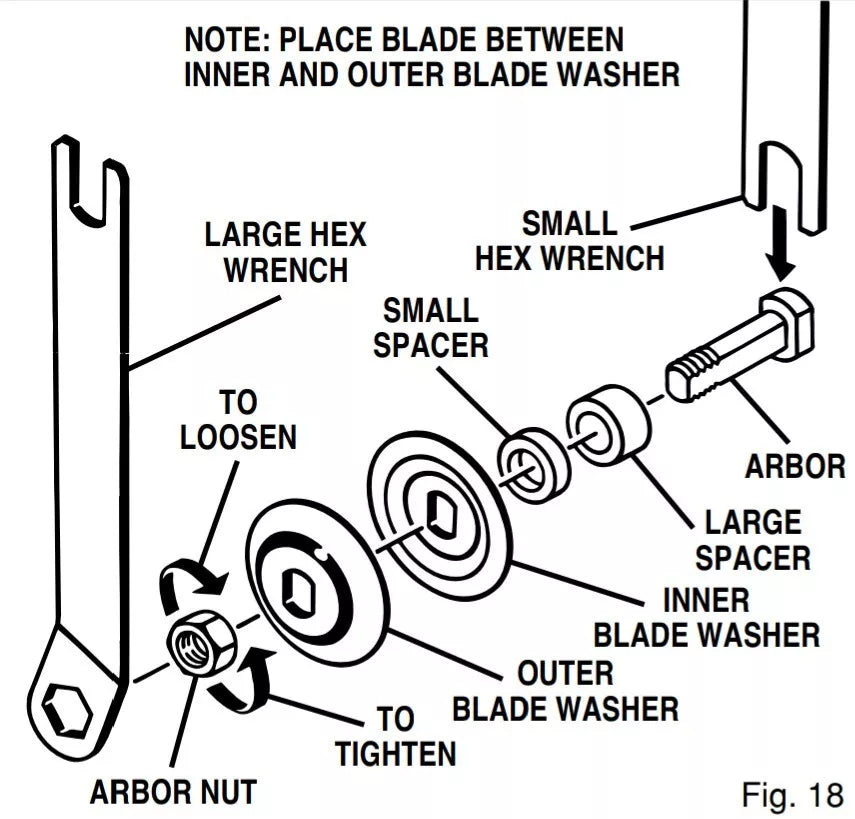 NOTE: PLACE BLADE BETWEEN INNER AND OUTER BLADE WASHER

LARGE HEX WRENCH

SMALL HEX WRENCH

SMALL SPACER

TO LOOSEN

ARBOR

LARGE SPACER

INNER BLADE WASHER

OUTER BLADE WASHER

TO TIGHTEN

ARBOR NUT

Fig. 18