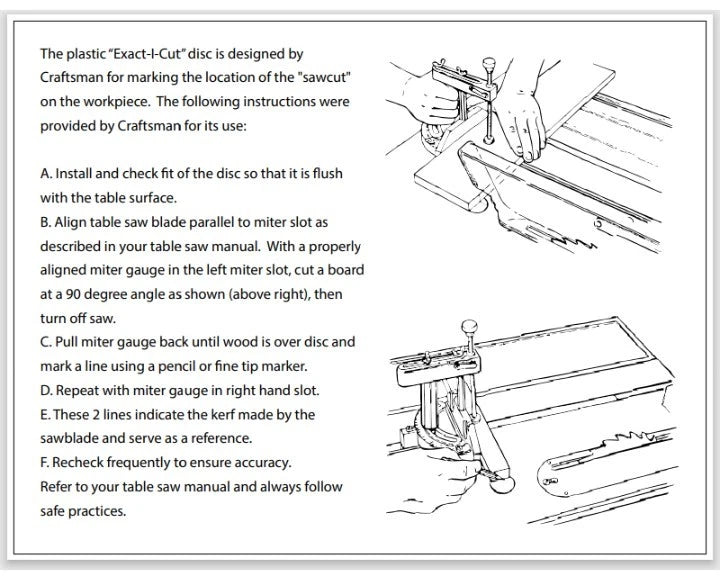 The plastic "Exact-I-Cut" disc is designed by Craftsman for marking the location of the "sawcut" on the workpiece. The following instructions were provided by Craftsman for its use:

A. Install and check fit of the disc so that it is flush with the table surface.
B. Align table saw blade parallel to miter slot as described in your table saw manual. With a properly aligned miter gauge in the left miter slot, cut a board at a 90 degree angle as shown (above right), then turn off saw.
C. Pull miter gauge back until wood is over disc and mark a line using a pencil or fine tip marker.
D. Repeat with miter gauge in right hand slot.
E. These 2 lines indicate the kerf made by the sawblade and serve as a reference.
F. Recheck frequently to ensure accuracy.
Refer to your table saw manual and always follow safe practices.